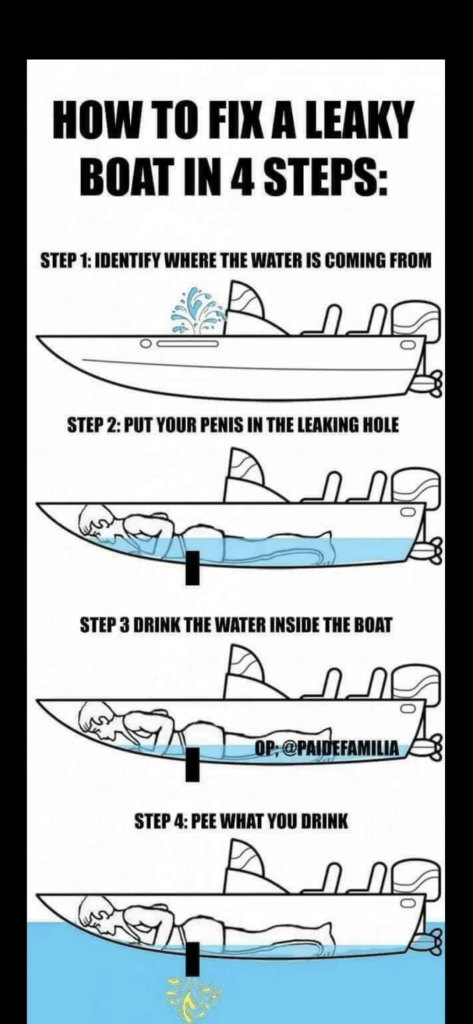 HOW TO FIX A LEAKY BOAT IN 4 STEPS:

STEP 1: IDENTIFY WHERE THE WATER IS COMING FROM

STEP 2: PUT YOUR PENIS IN THE LEAKING HOLE

STEP 3 DRINK THE WATER INSIDE THE BOAT

OP: @PAIDEFAMILIA

STEP 4: PEE WHAT YOU DRINK