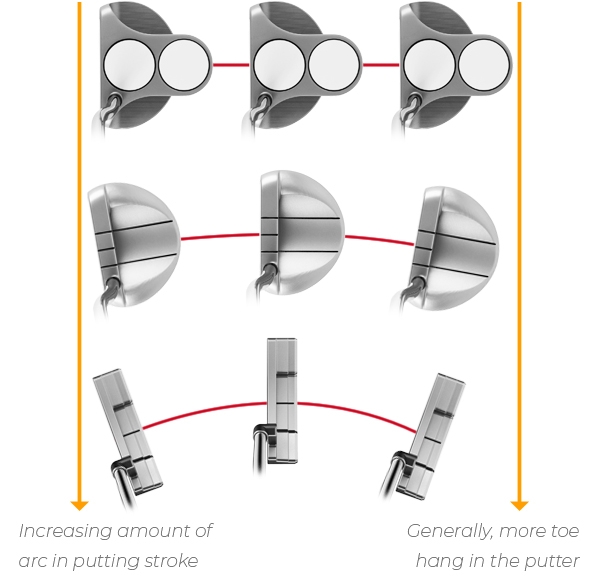 Increasing amount of arc in putting stroke

Generally, more toe hang in the putter