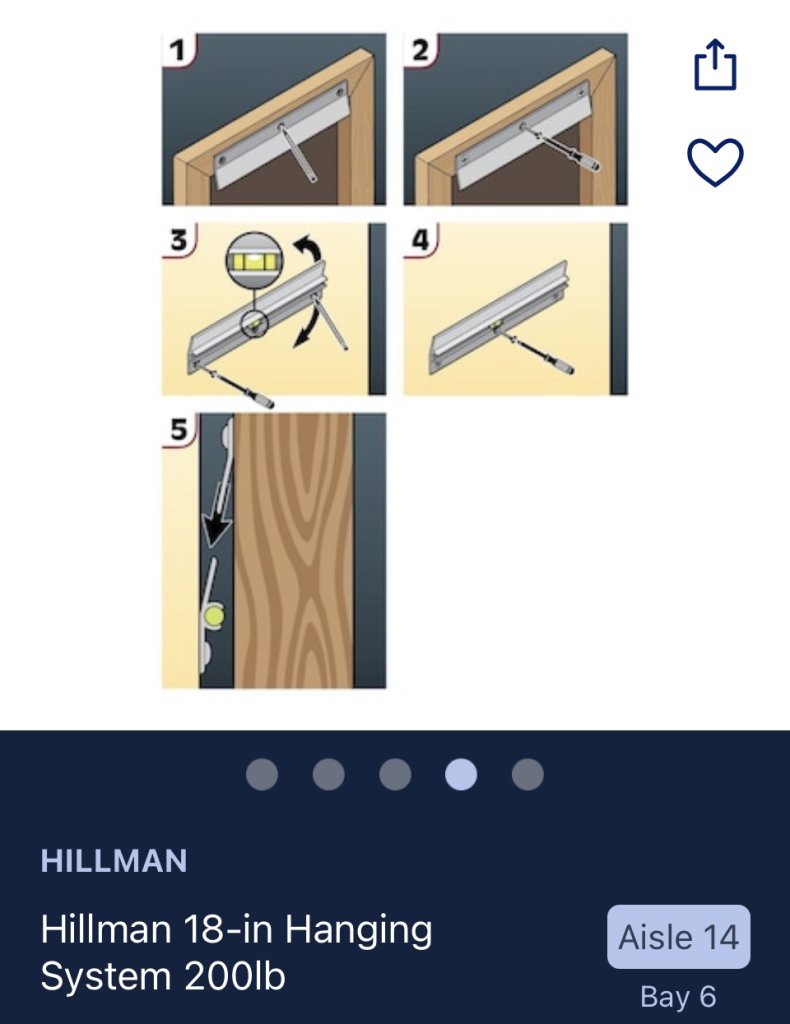 1

2

3

4

5

HILLMAN

Hillman 18-in Hanging System 200lb

Aisle 14

Bay 6