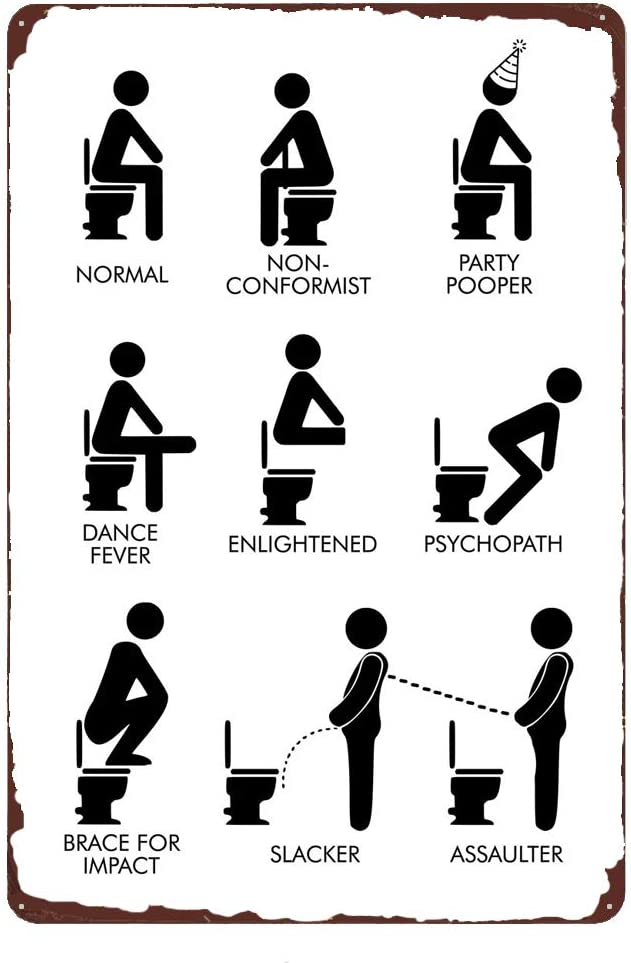 NORMAL

NON-CONFORMIST

PARTY POOPER

DANCE FEVER

ENLIGHTENED

PSYCHOPATH

BRACE FOR IMPACT

SLACKER

ASSAULTER