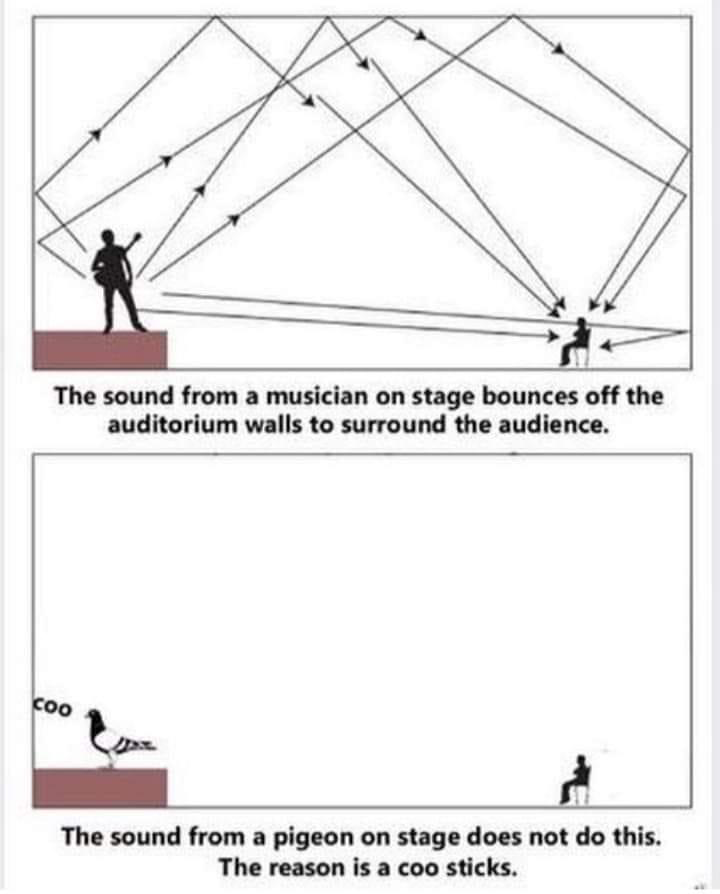 The sound from a musician on stage bounces off the auditorium walls to surround the audience.

coo

The sound from a pigeon on stage does not do this. The reason is a coo sticks.