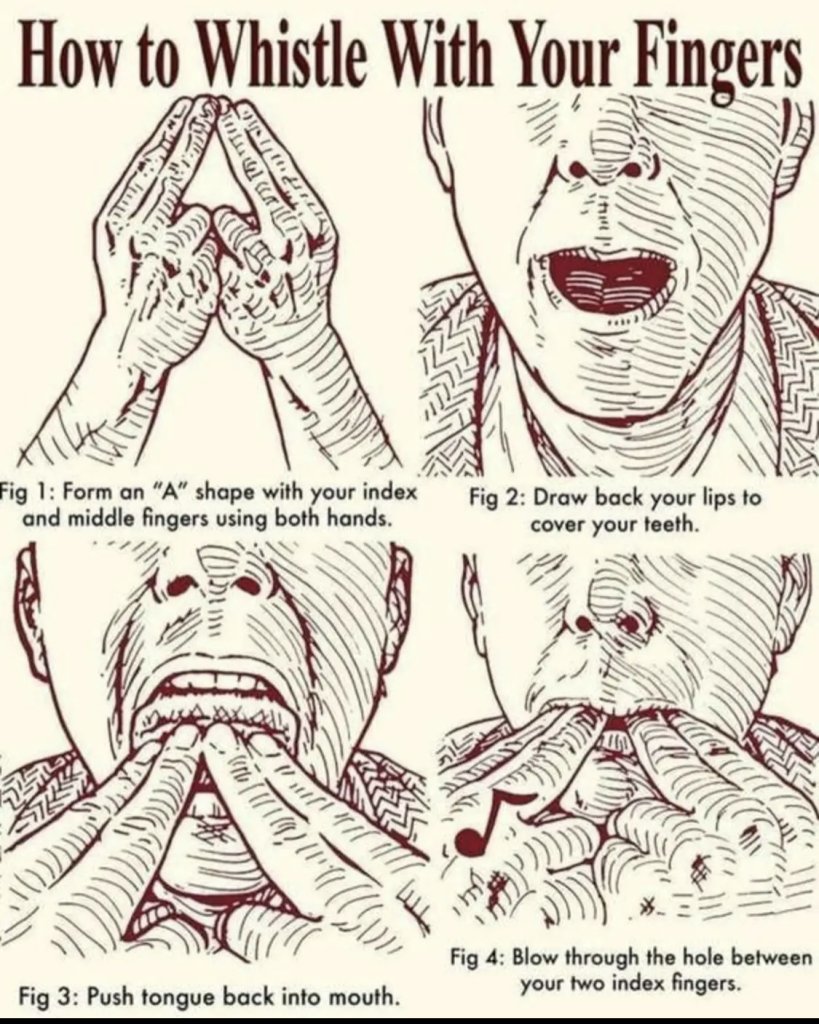 How to Whistle With Your Fingers

Fig 1: Form an "A" shape with your index and middle fingers using both hands.

Fig 2: Draw back your lips to cover your teeth.

Fig 3: Push tongue back into mouth.

Fig 4: Blow through the hole between your two index fingers.